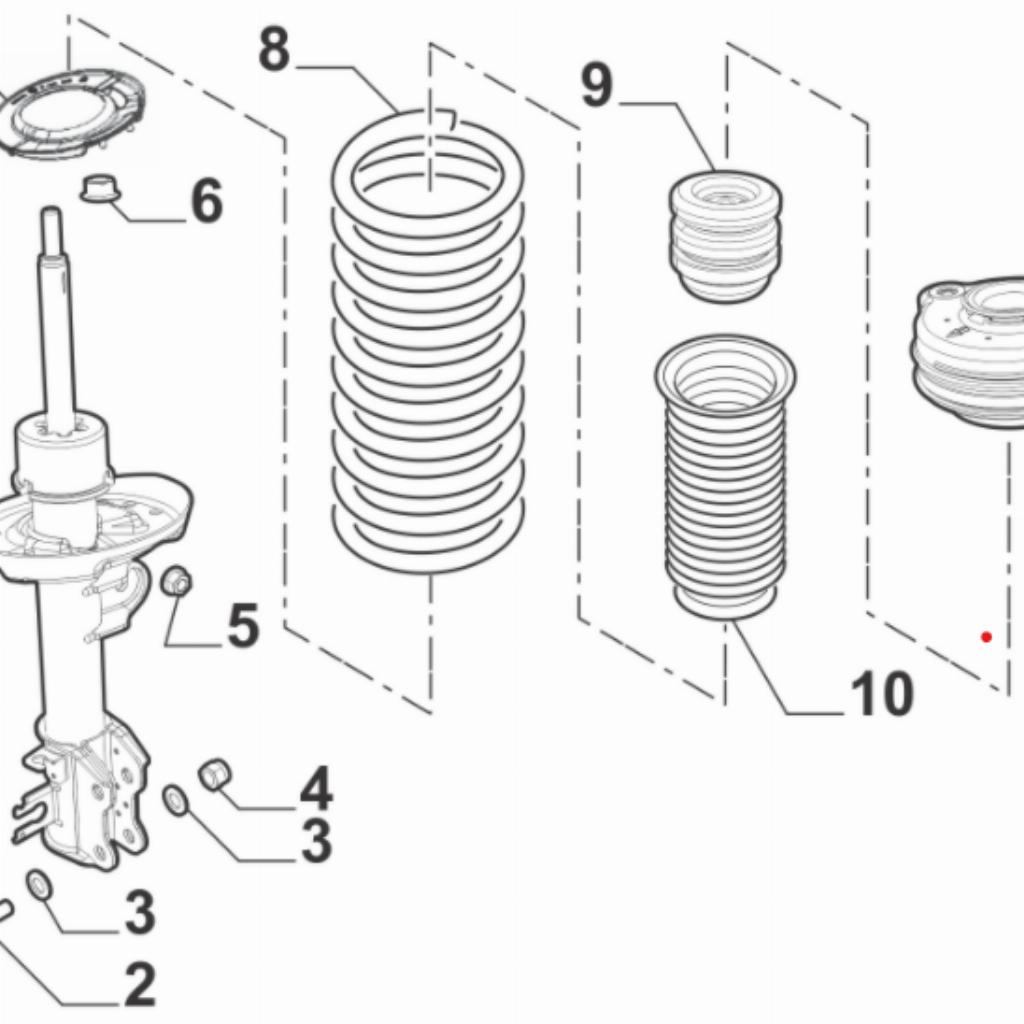 8
9
6
5
10
4
3
3
2